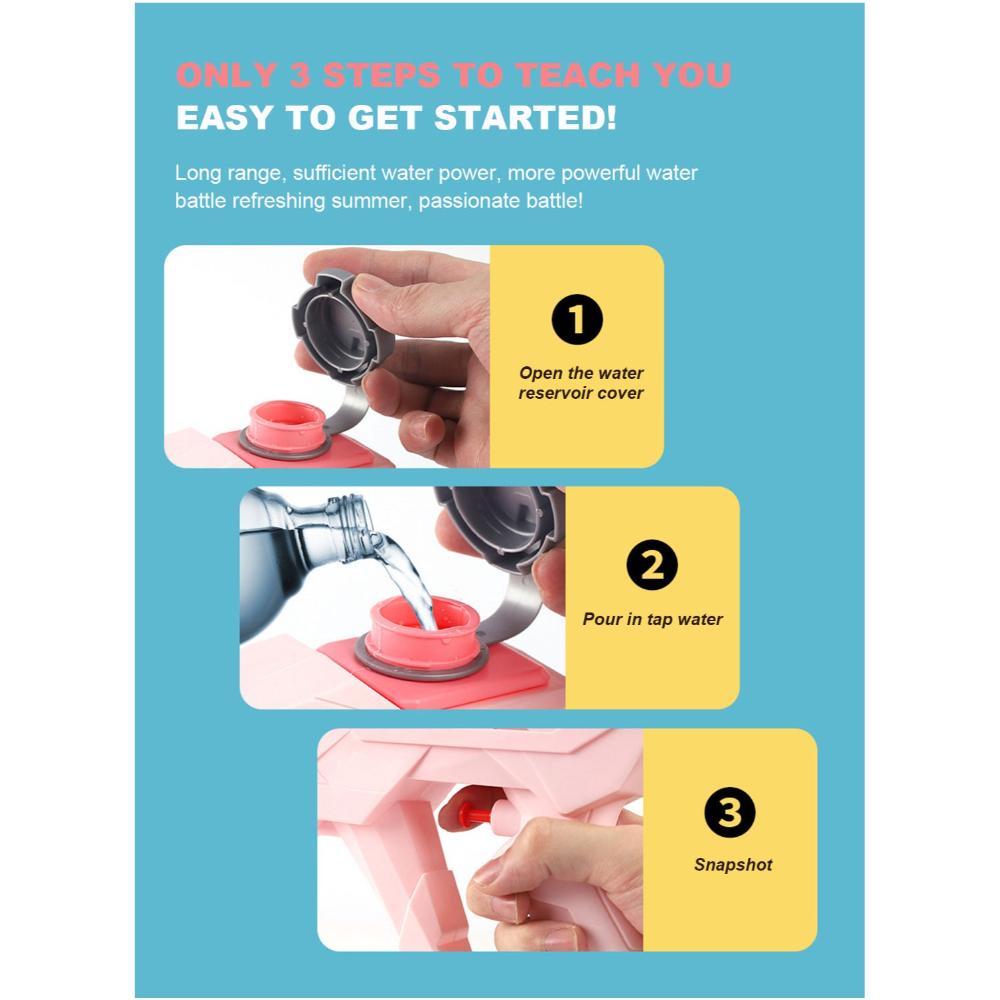 ONLY 3 STEPS TO TEACH YOU
EASY TO GET STARTED!

Long range, sufficient water power, more powerful water battle refreshing summer, passionate battle!

1
Open the water reservoir cover

2
Pour in tap water

3
Snapshot