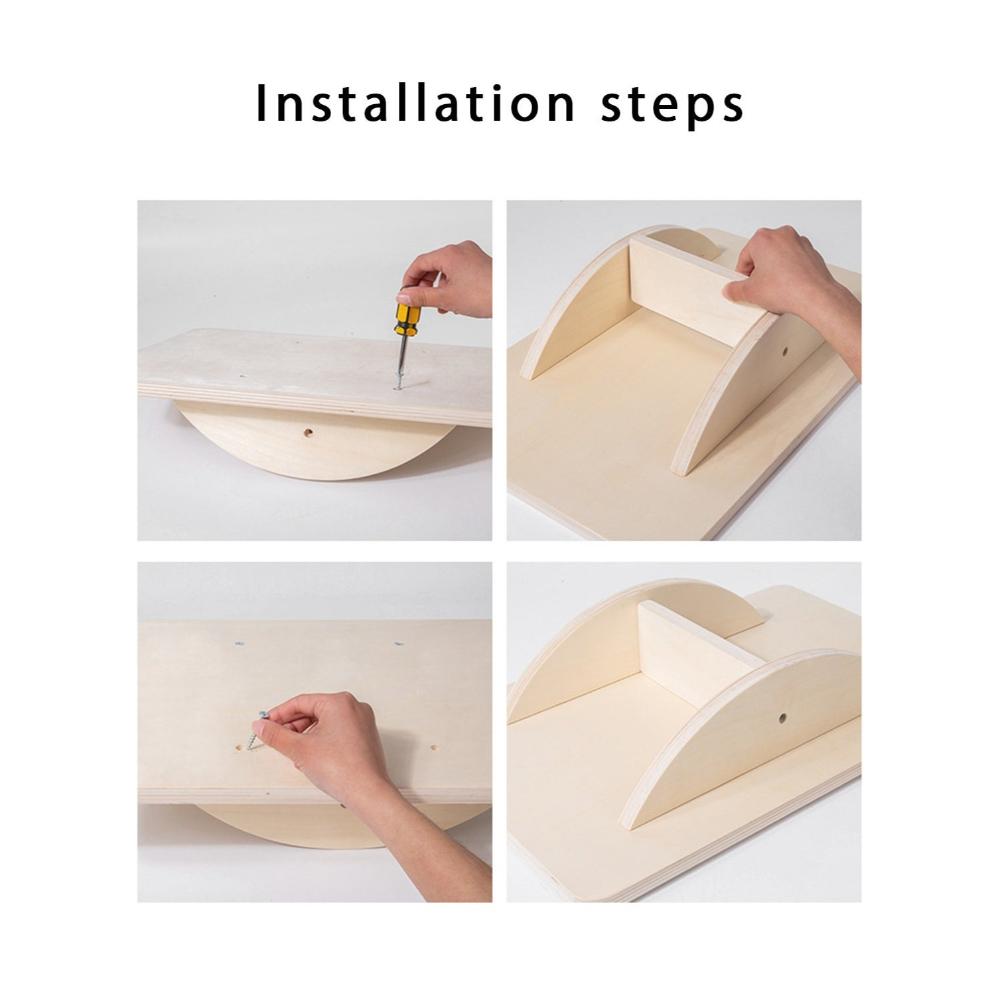 Installation steps