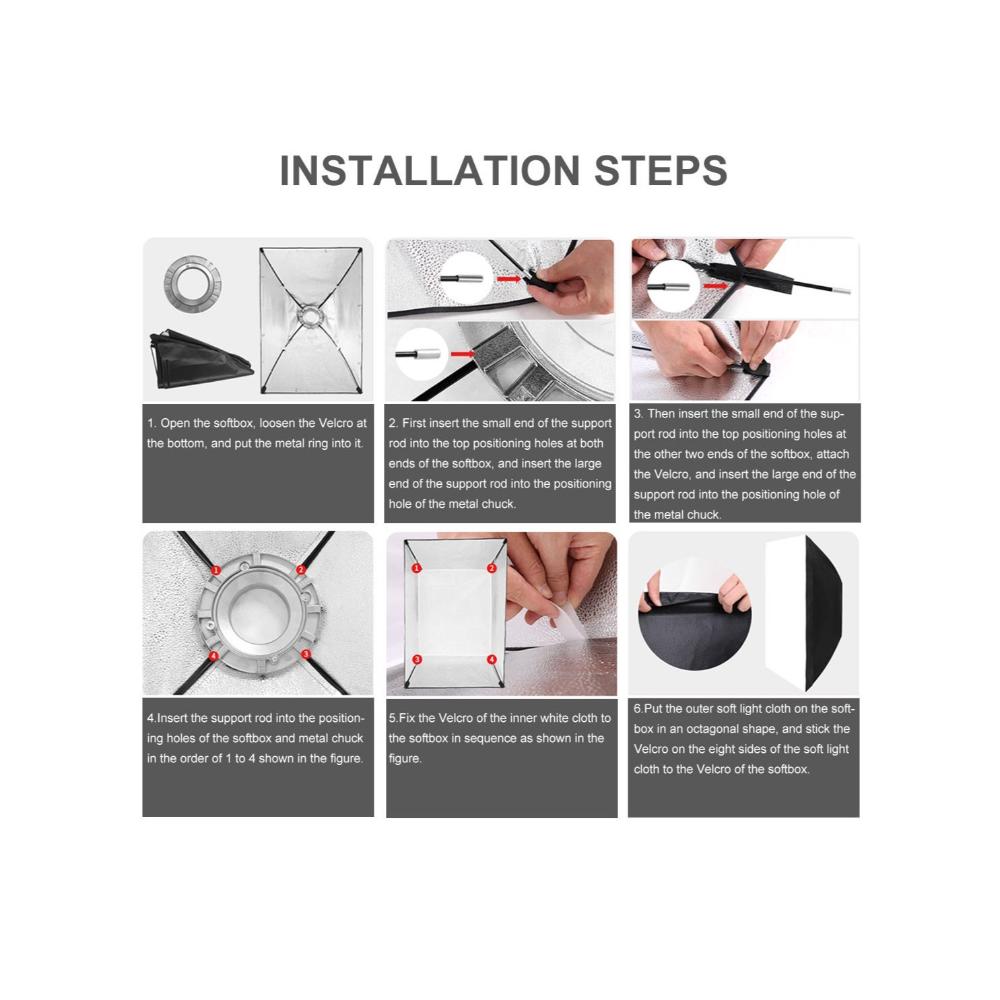 INSTALLATION STEPS

1. Open the softbox, loosen the Velcro at the bottom, and put the metal ring into it.

2. First insert the small end of the support rod into the top positioning holes at both ends of the softbox, and insert the large end of the support rod into the positioning hole of the metal chuck.

3. Then insert the small end of the support rod into the top positioning holes at the other two ends of the softbox, attach the Velcro, and insert the large end of the support rod into the positioning hole of the metal chuck.

1 2 4 3

4.Insert the support rod into the positioning holes of the softbox and metal chuck in the order of 1 to 4 shown in the figure.

1 2 3 4

5.Fix the Velcro of the inner white cloth to the softbox in sequence as shown in the figure.

6.Put the outer soft light cloth on the softbox in an octagonal shape, and stick the Velcro on the eight sides of the soft light cloth to the Velcro of the softbox.