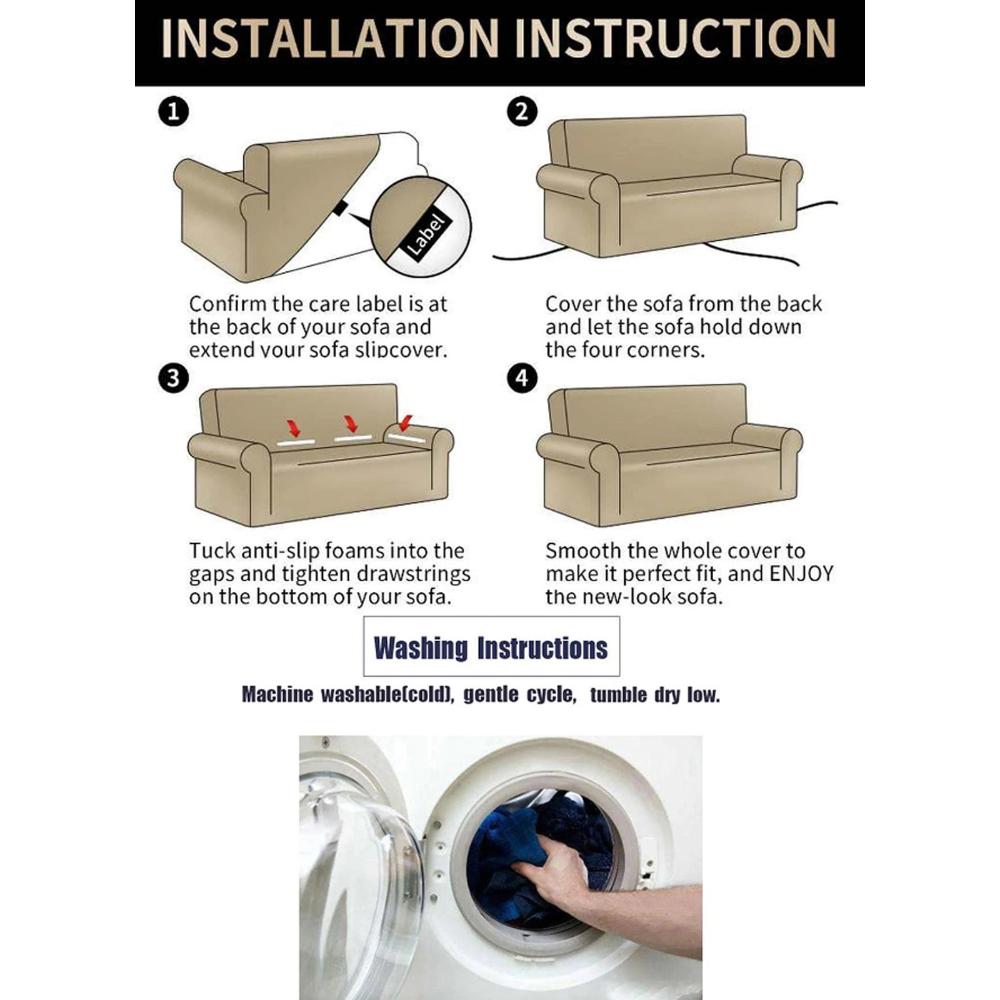 INSTALLATION INSTRUCTION

1

Label

Confirm the care label is at the back of your sofa and extend your sofa slipcover.

2

Cover the sofa from the back and let the sofa hold down the four corners.

3

Tuck anti-slip foams into the gaps and tighten drawstrings on the bottom of your sofa.

4

Smooth the whole cover to make it perfect fit, and ENJOY the new-look sofa.

Washing Instructions

Machine washable(cold), gentle cycle, tumble dry low.