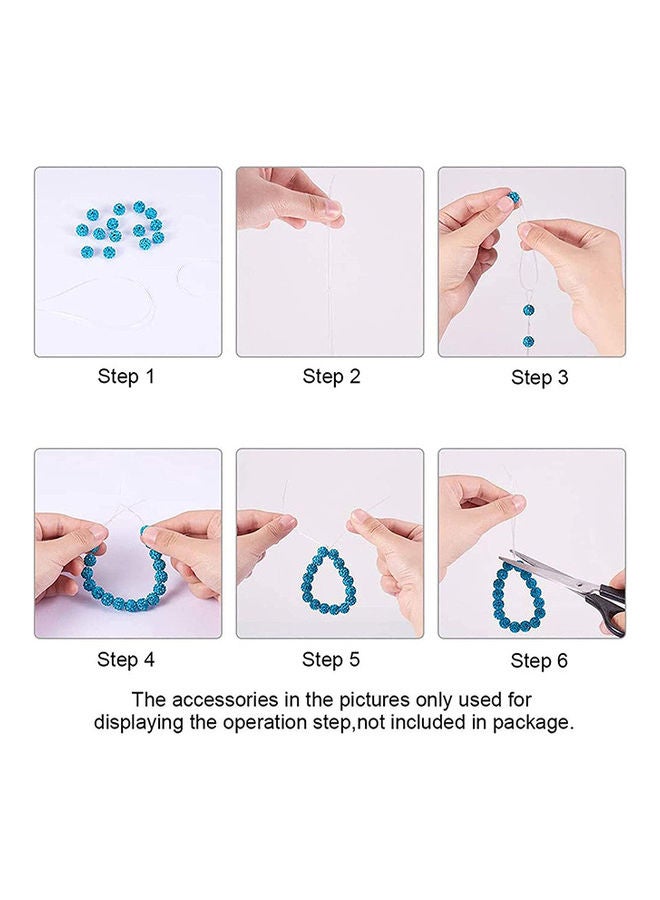 Step 1

Step 2

Step 3

Step 4

Step 5

Step 6

The accessories in the pictures only used for displaying the operation step,not included in package.