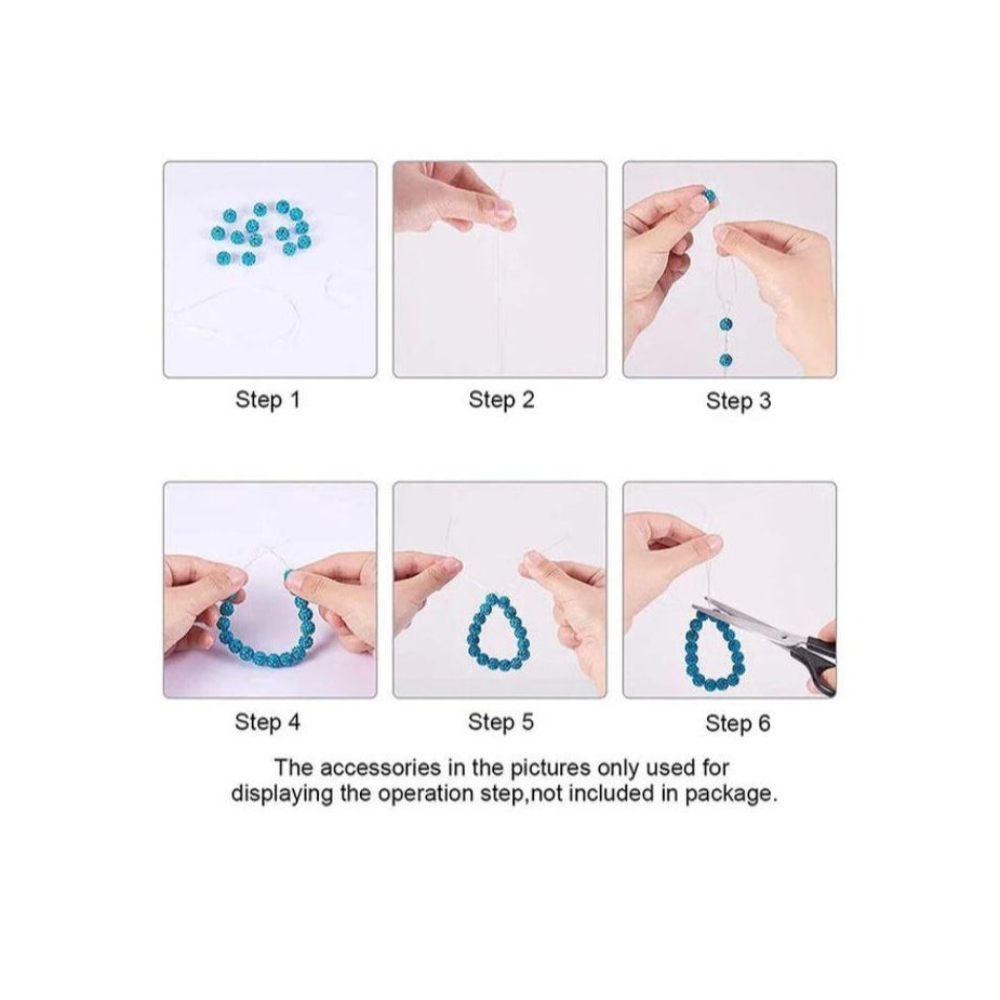 Step 1

Step 2

Step 3

Step 4

Step 5

Step 6

The accessories in the pictures only used for displaying the operation step,not included in package.