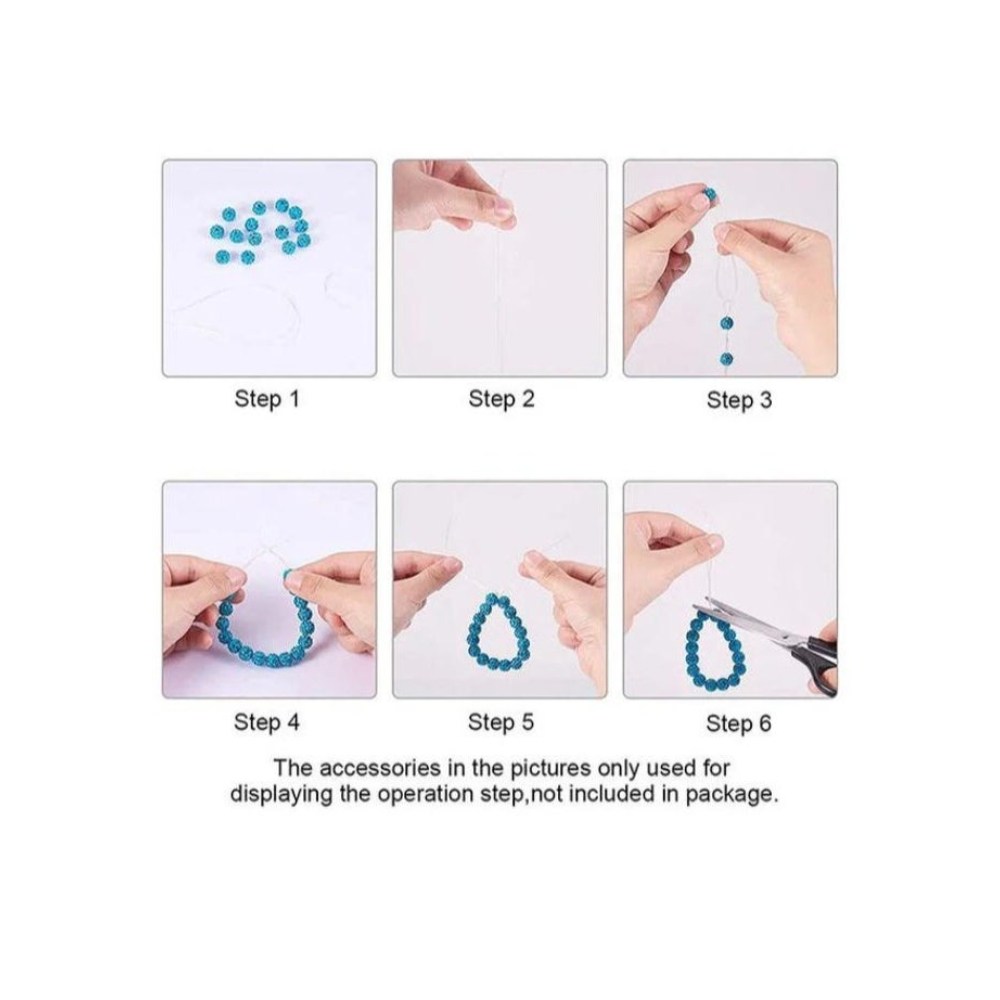 Step 1

Step 2

Step 3

Step 4

Step 5

Step 6

The accessories in the pictures only used for displaying the operation step,not included in package.