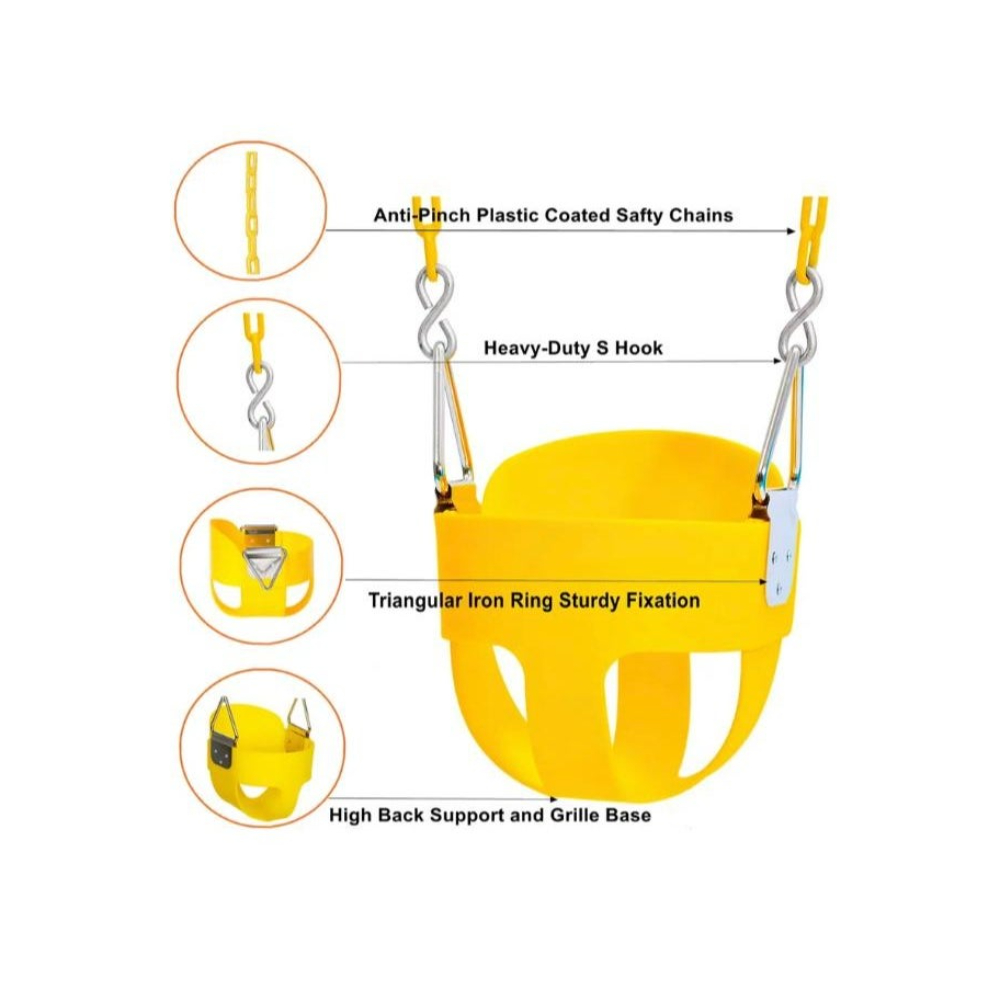 Anti-Pinch Plastic Coated Safty Chains

Heavy-Duty S Hook

Triangular Iron Ring Sturdy Fixation

High Back Support and Grille Base