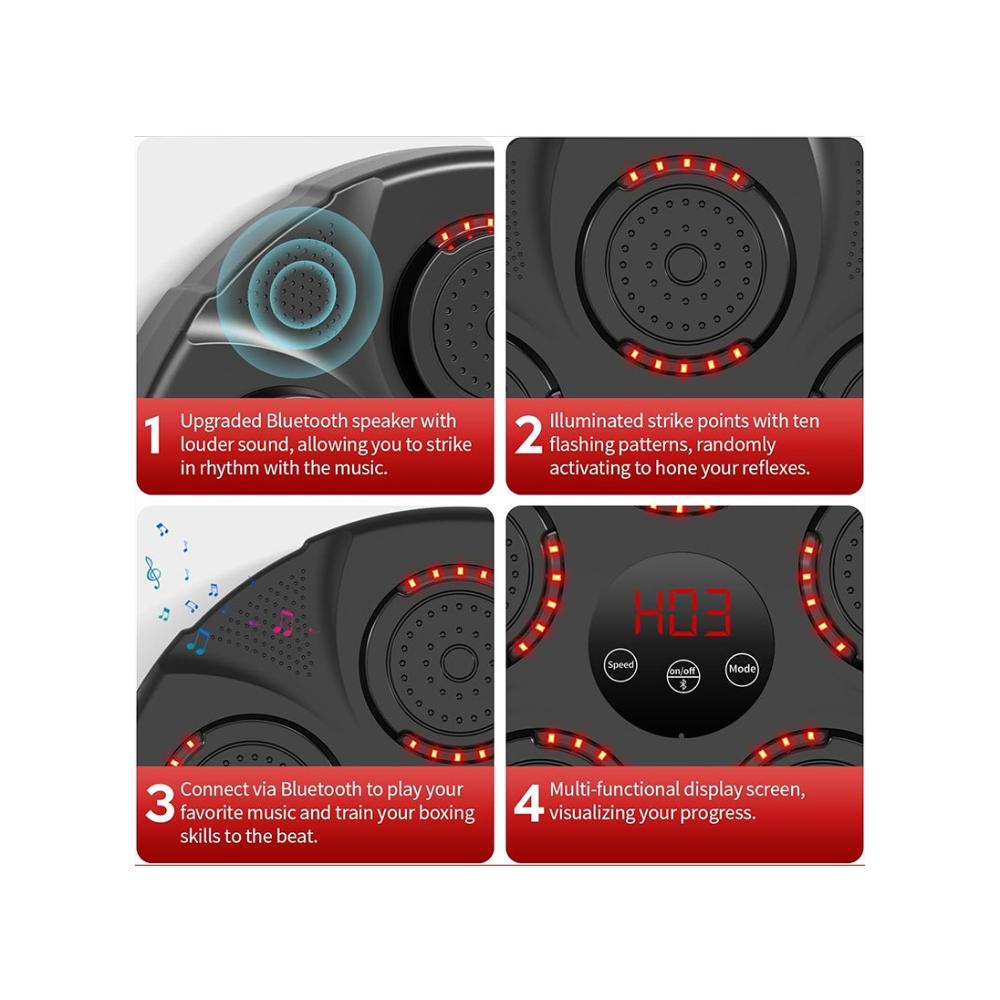 1 Upgraded Bluetooth speaker with louder sound, allowing you to strike in rhythm with the music.

2 Illuminated strike points with ten flashing patterns, randomly activating to hone your reflexes.

3 Connect via Bluetooth to play your favorite music and train your boxing skills to the beat.

H03

Speed

on/off

Mode

4 Multi-functional display screen, visualizing your progress.