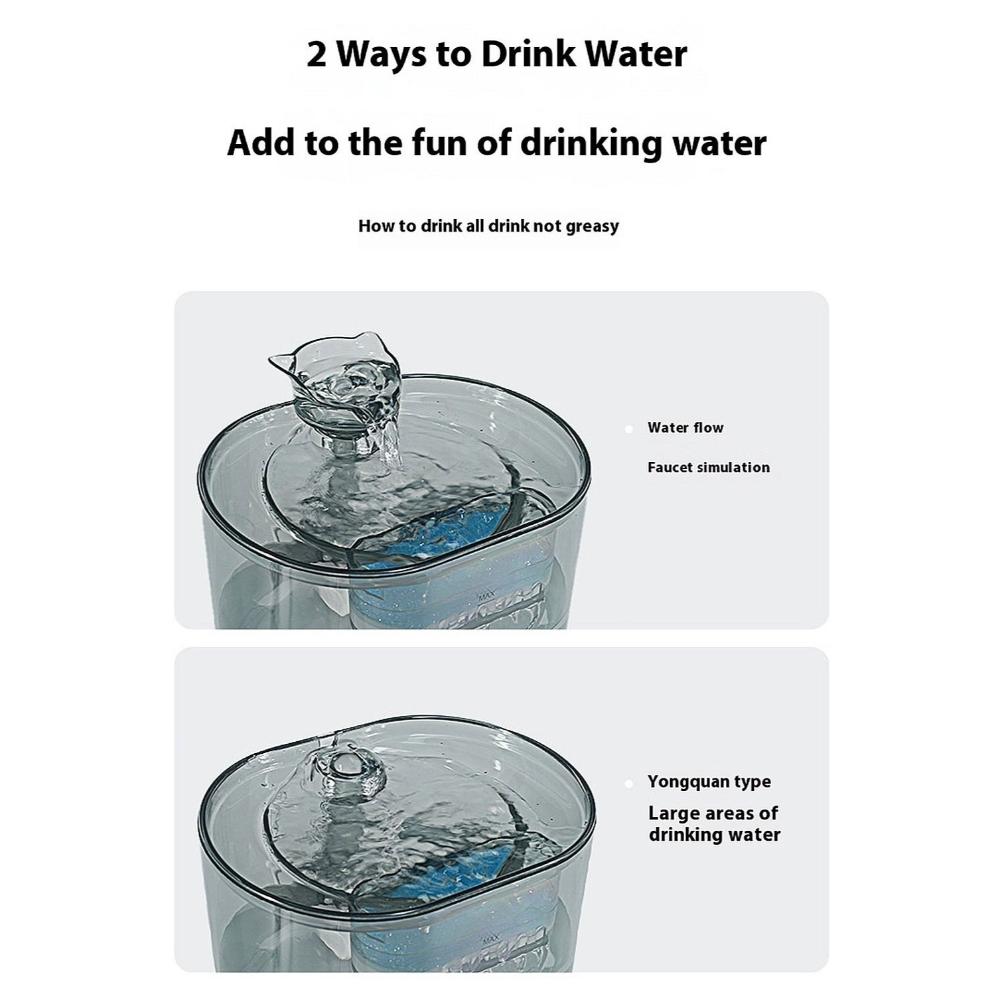 2 Ways to Drink Water

Add to the fun of drinking water

How to drink all drink not greasy

Water flow

Faucet simulation

MAX

Yongquan type

Large areas of drinking water

MAX