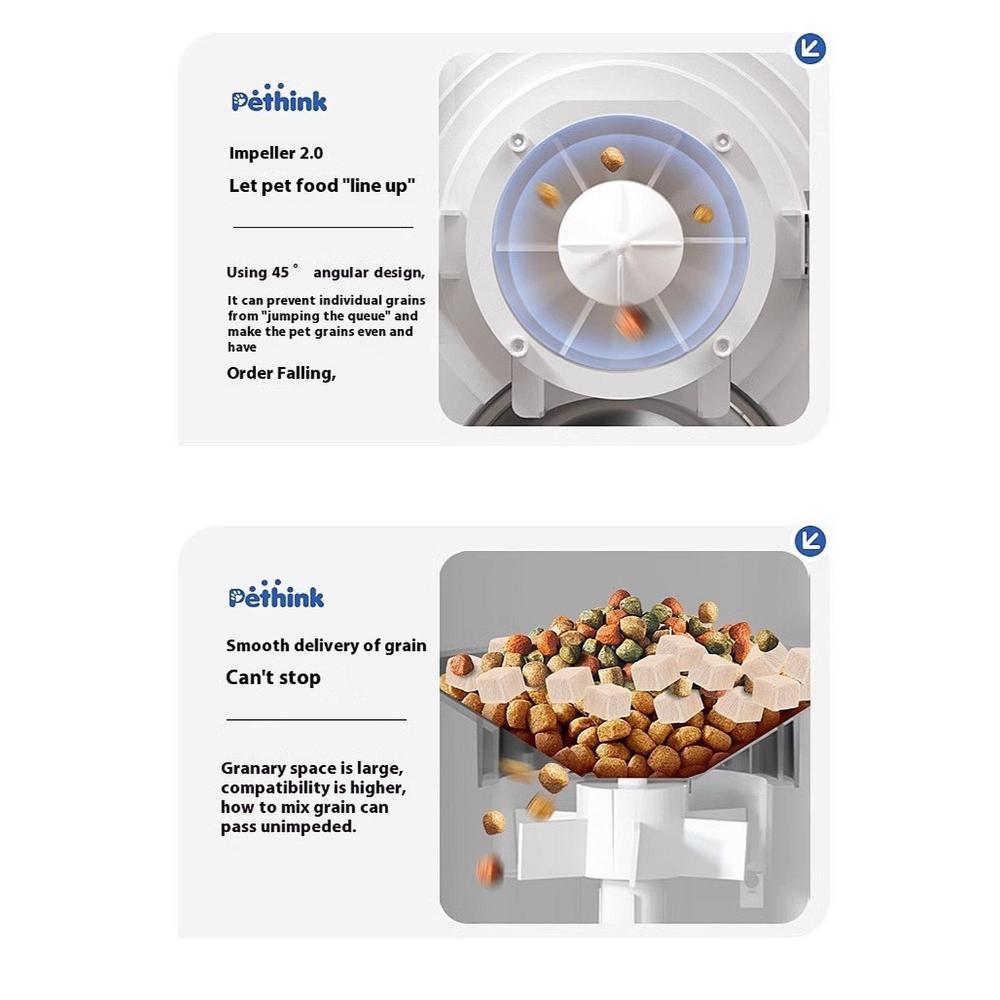 Pethink

Impeller 2.0

Let pet food "line up"

Using 45° angular design,

It can prevent individual grains from "jumping the queue" and make the pet grains even and have

Order Falling,

Pethink

Smooth delivery of grain

Can't stop

Granary space is large, compatibility is higher, how to mix grain can pass unimpeded.