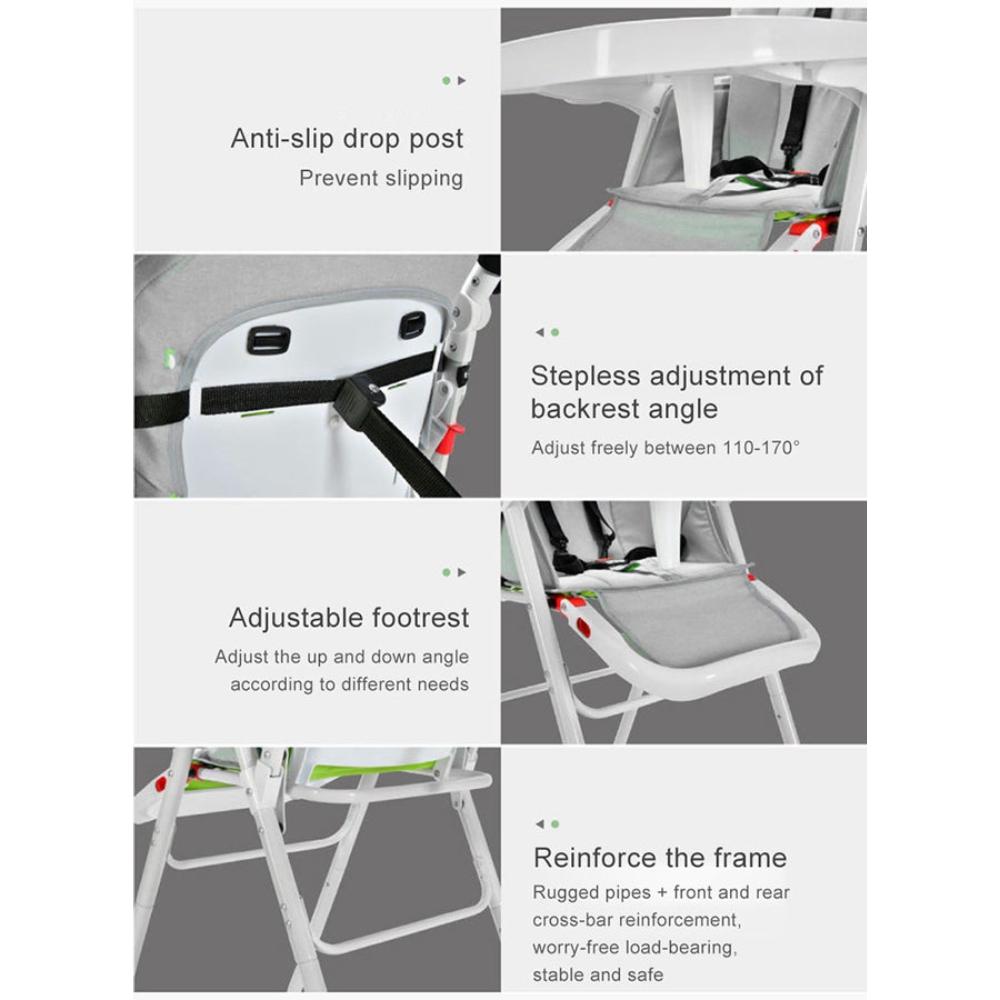 Anti-slip drop post

Prevent slipping

Stepless adjustment of backrest angle

Adjust freely between 110-170°

Adjustable footrest

Adjust the up and down angle according to different needs

Reinforce the frame

Rugged pipes + front and rear cross-bar reinforcement, worry-free load-bearing, stable and safe