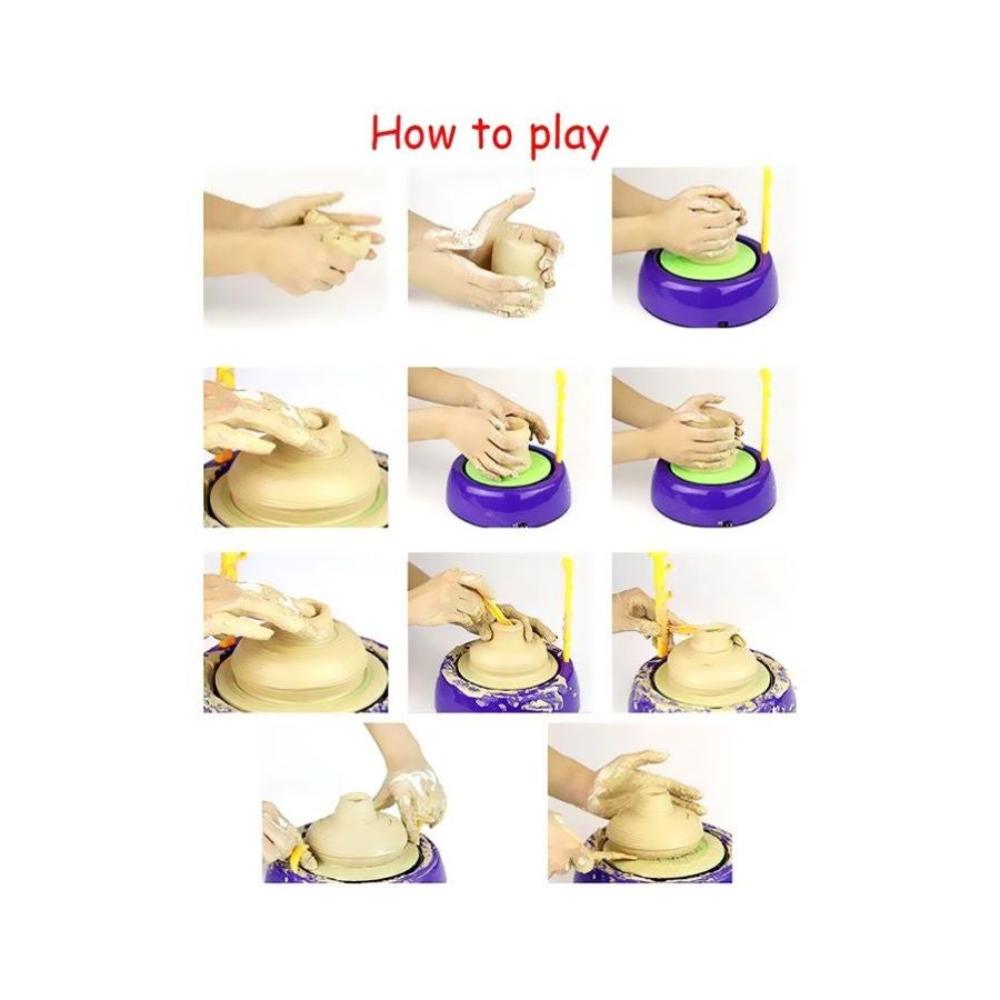 How to play