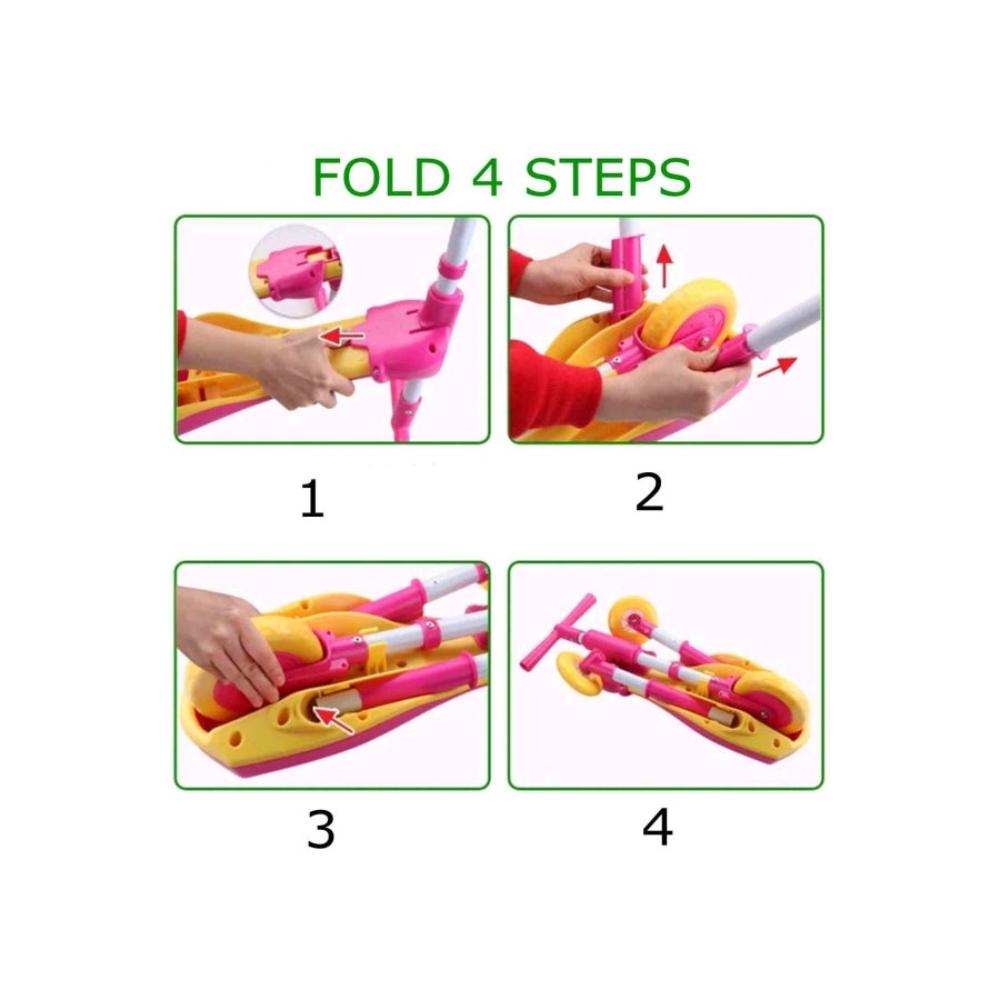 FOLD 4 STEPS

1

2

3

4