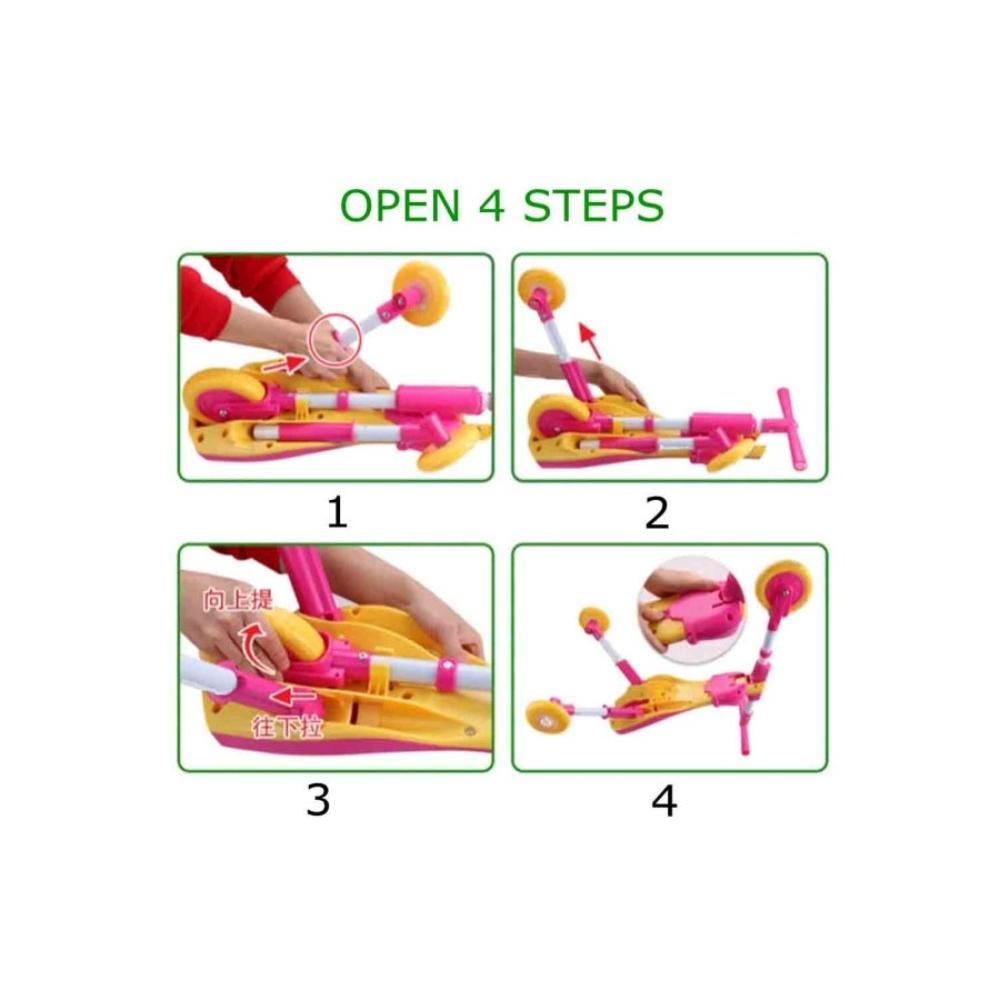 OPEN 4 STEPS

1

2

向上提

往下拉

3

4