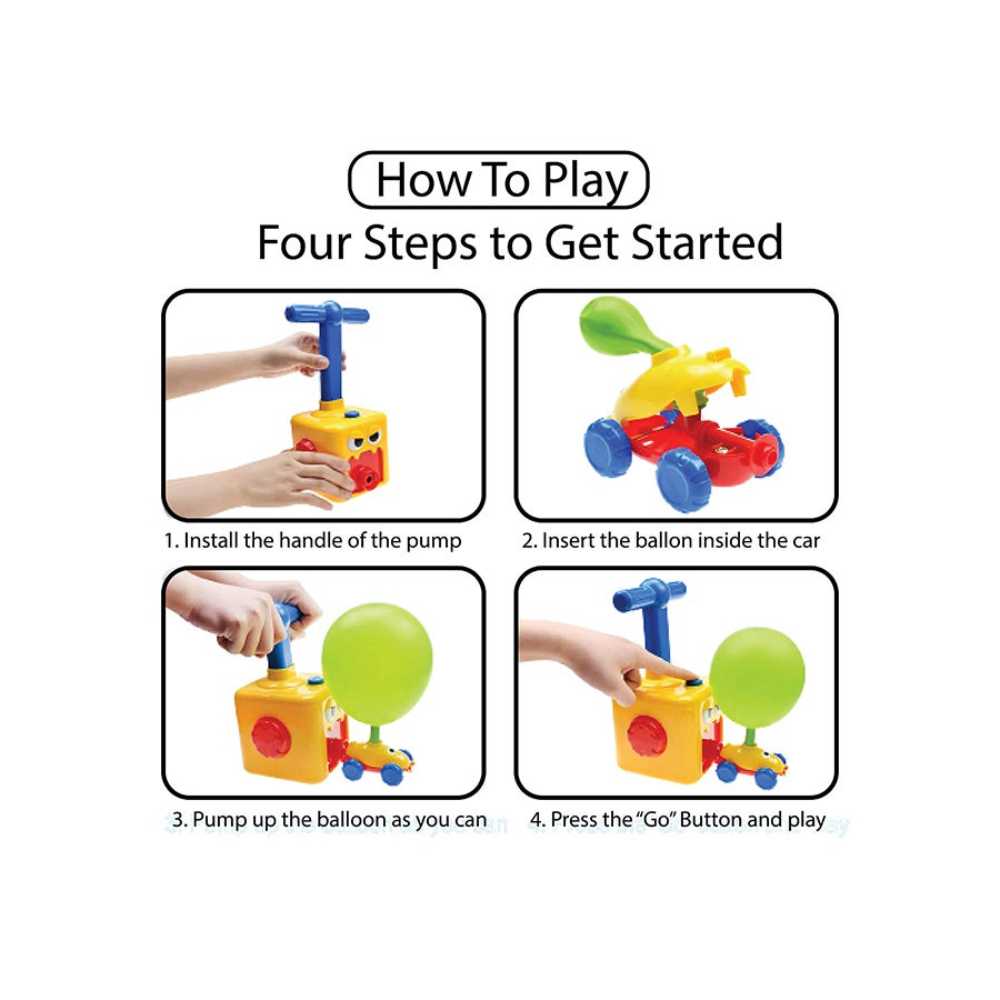 How To Play
Four Steps to Get Started

1. Install the handle of the pump

2. Insert the ballon inside the car

3. Pump up the balloon as you can

4. Press the "Go" Button and play