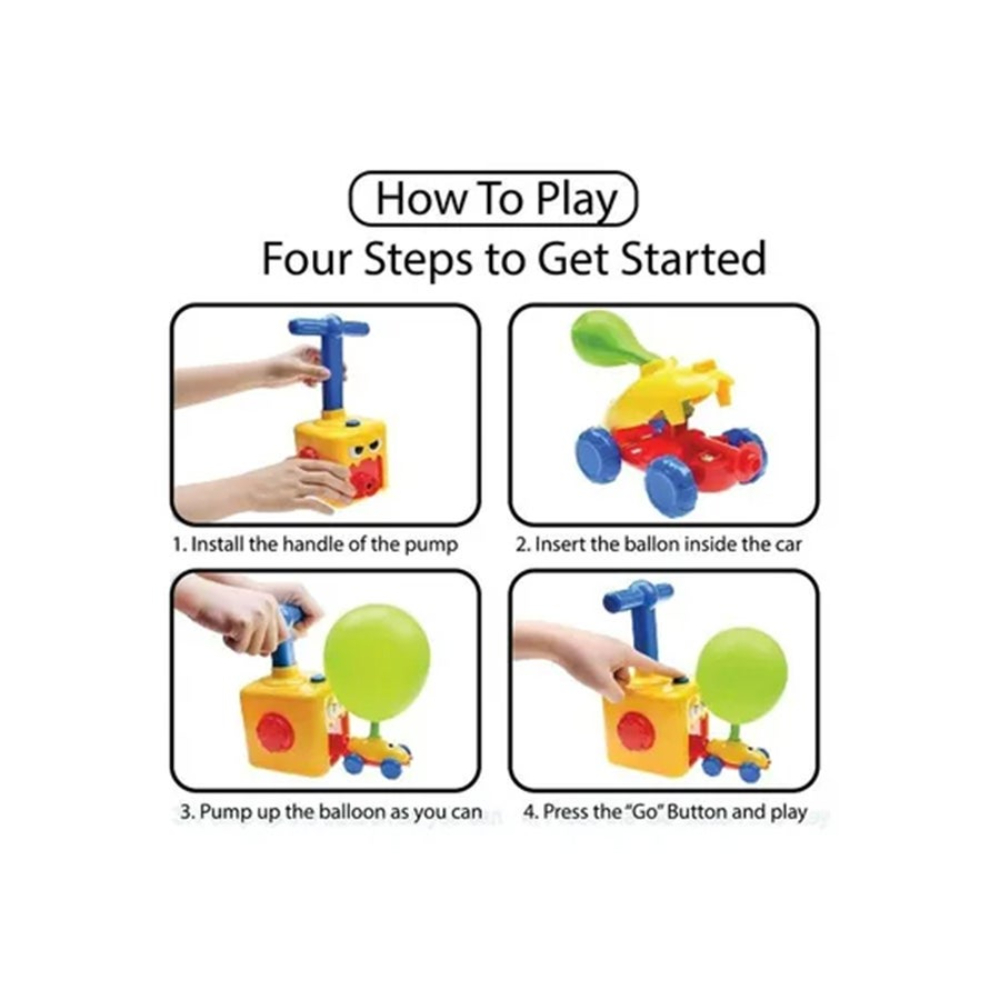 How To Play
Four Steps to Get Started

1. Install the handle of the pump

2. Insert the ballon inside the car

3. Pump up the balloon as you can

4. Press the "Go" Button and play